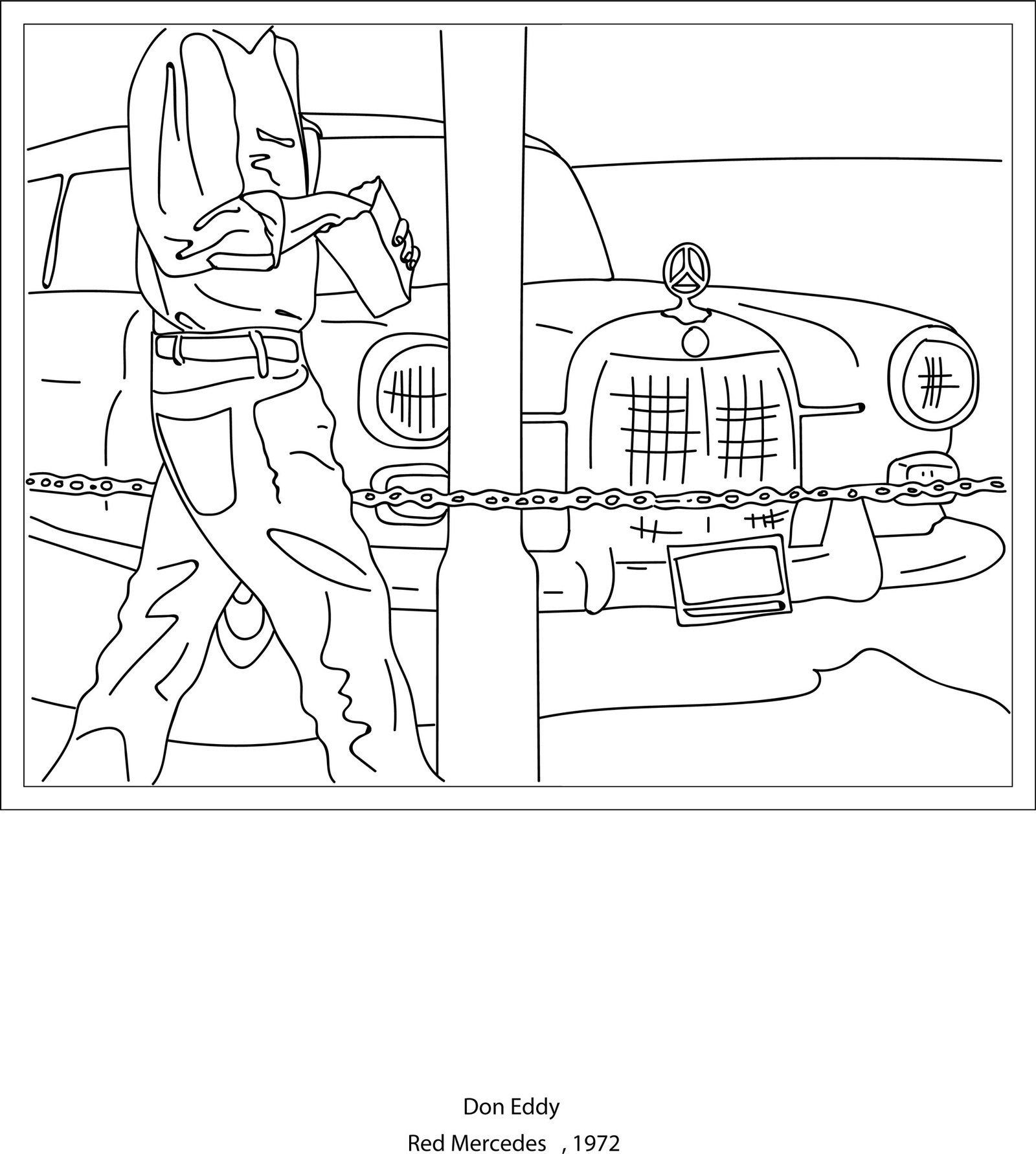 Don Eddy

Red Mercedes , 1972